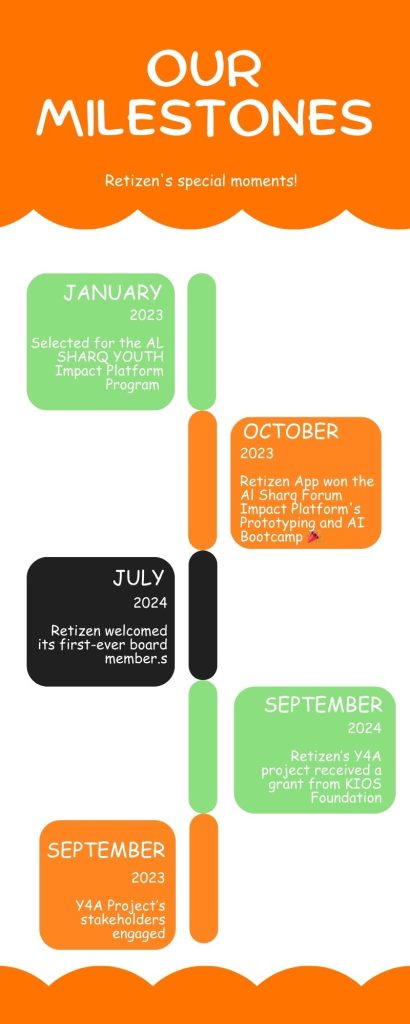 OUR MILESTONES

Retizen's special moments!

JANUARY
2023
Selected for the AL SHARQ YOUTH Impact Platform Program

OCTOBER
2023
Retizen App won the Al Sharq Forum Impact Platform's Prototyping and AI Bootcamp 🎉

JULY
2024
Retizen welcomed its first-ever board member.s

SEPTEMBER
2024
Retizen's Y4A project received a grant from KIOS Foundation

SEPTEMBER
2023
Y4A Project's stakeholders engaged